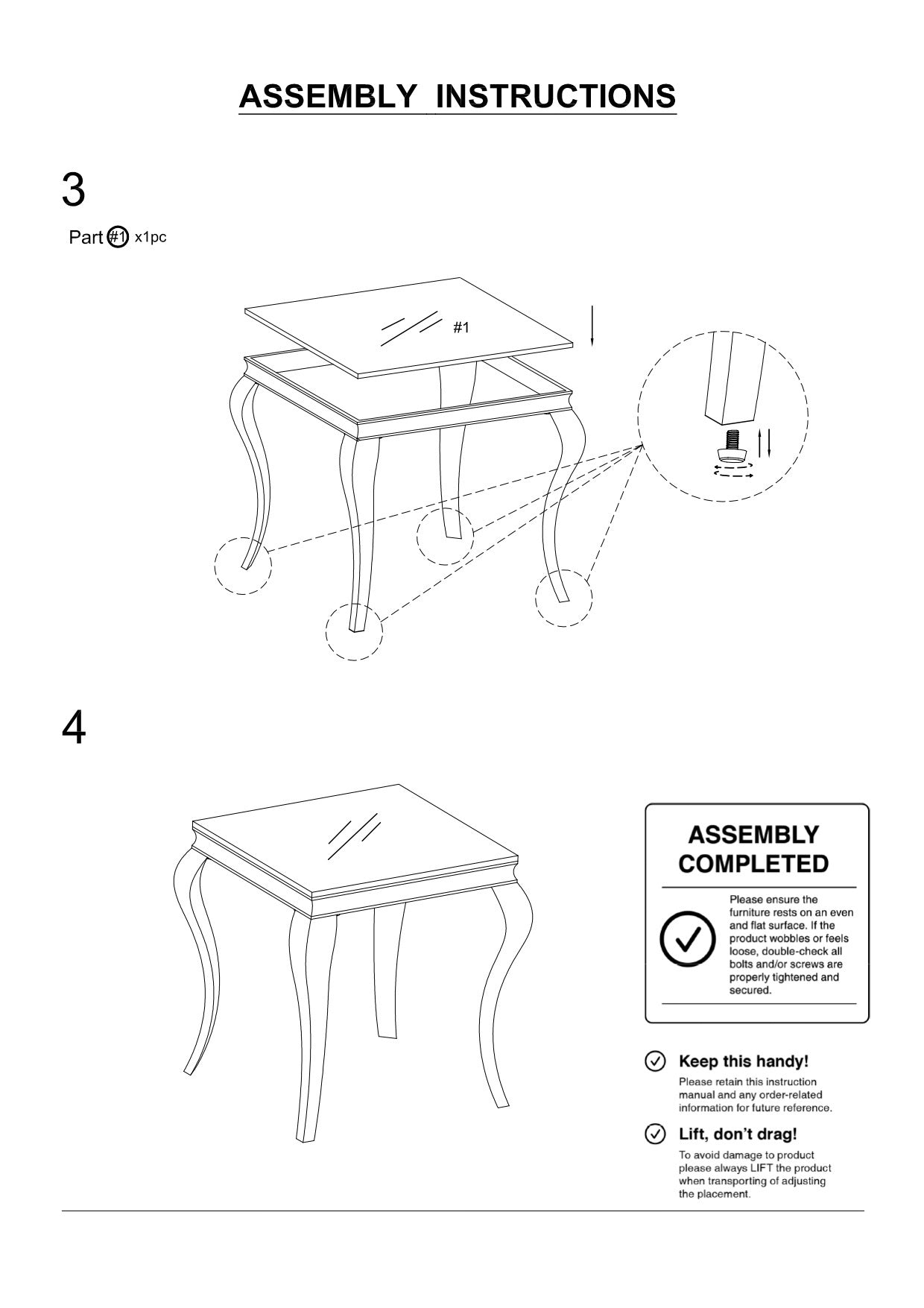 ASSEMBLY INSTRUCTIONS

3

Part #1 x1pc

#1

4

ASSEMBLY COMPLETED

Please ensure the furniture rests on an even and flat surface. If the product wobbles or feels loose, double-check all bolts and/or screws are properly tightened and secured.

Keep this handy!

Please retain this instruction manual and any order-related information for future reference.

Lift, don't drag!

To avoid damage to product please always LIFT the product when transporting of adjusting the placement.