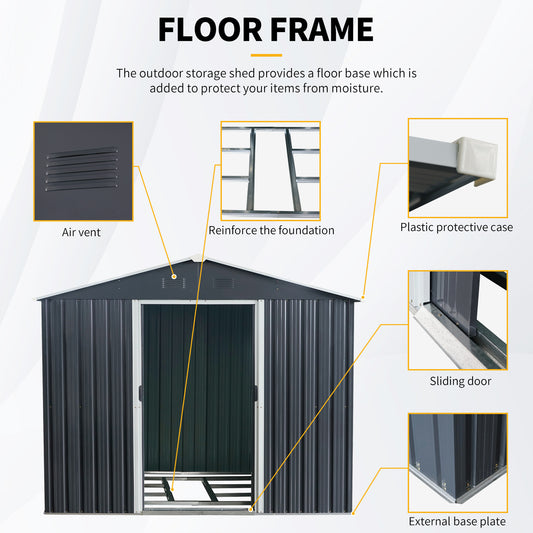 FLOOR FRAME

The outdoor storage shed provides a floor base which is added to protect your items from moisture.

Air vent

Reinforce the foundation

Plastic protective case

Sliding door

External base plate